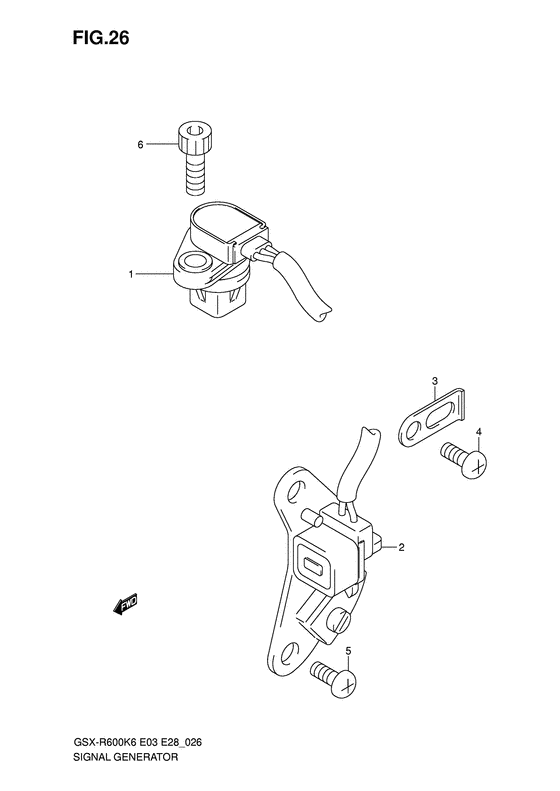 FIG.26

6

1

3

4

2

FWD

5

GSX-R600K6 E03 E28_026
SIGNAL GENERATOR