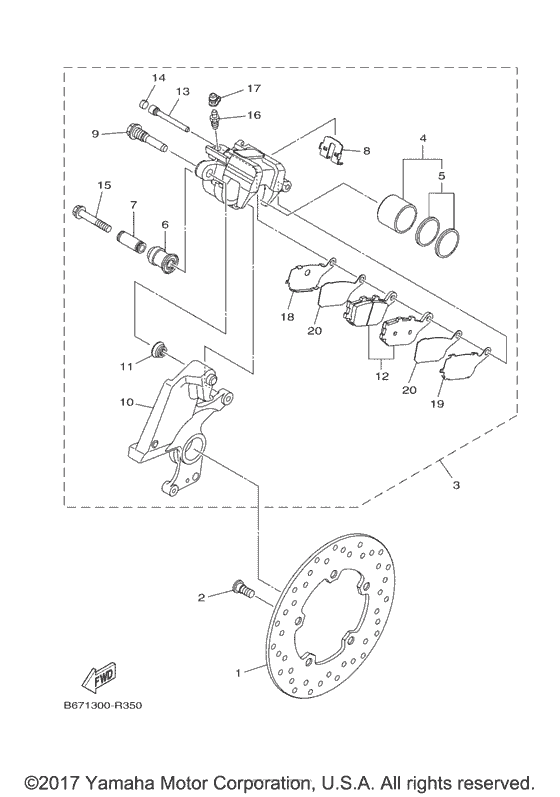 14
13
17
16
9
8
4
5
15
7
6
18
20
12
20
19
11
10
3
2
1
FWD
B671300-R350
©2017 Yamaha Motor Corporation, U.S.A. All rights reserved.