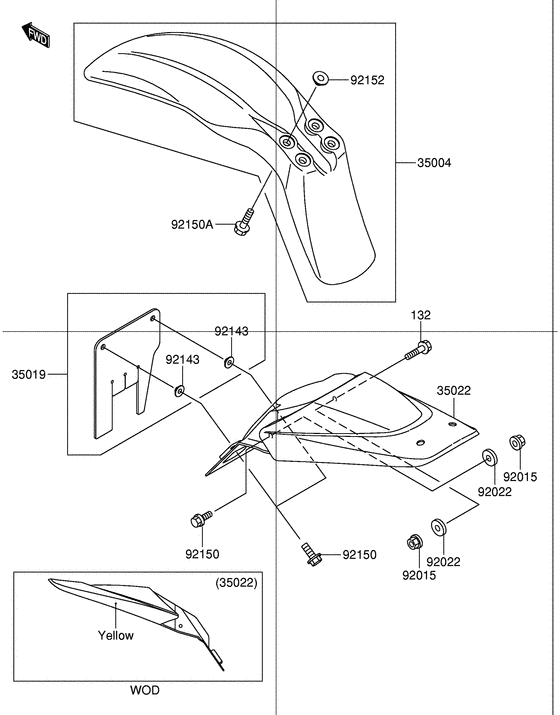 FWD

92152

35004

92150A

132

92143

92143

35019

35022

92015

92022

92150

92150

92022

92015

(35022)

Yellow

WOD