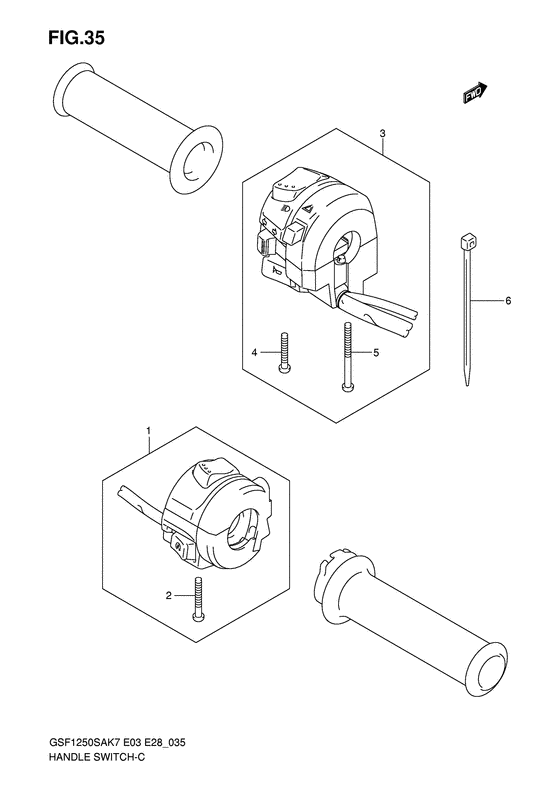 FIG.35

FWD

3

6

4

5

1

2

GSF1250SAK7 E03 E28_035
HANDLE SWITCH-C