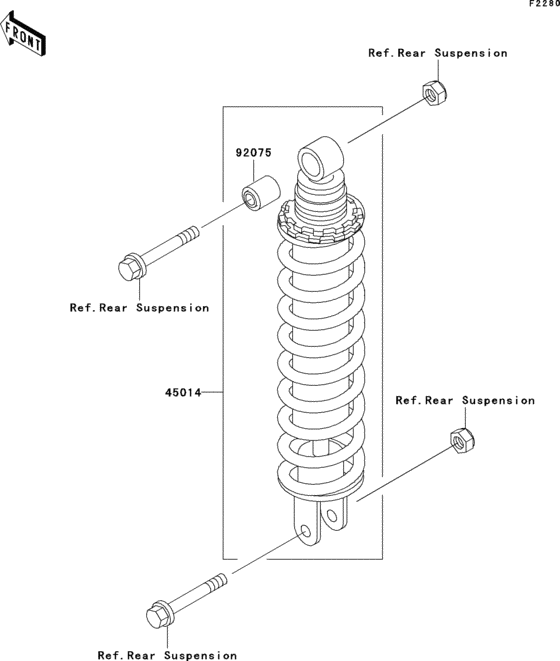 F2280

FRONT

Ref.Rear Suspension

92075

Ref.Rear Suspension

45014

Ref.Rear Suspension

Ref.Rear Suspension