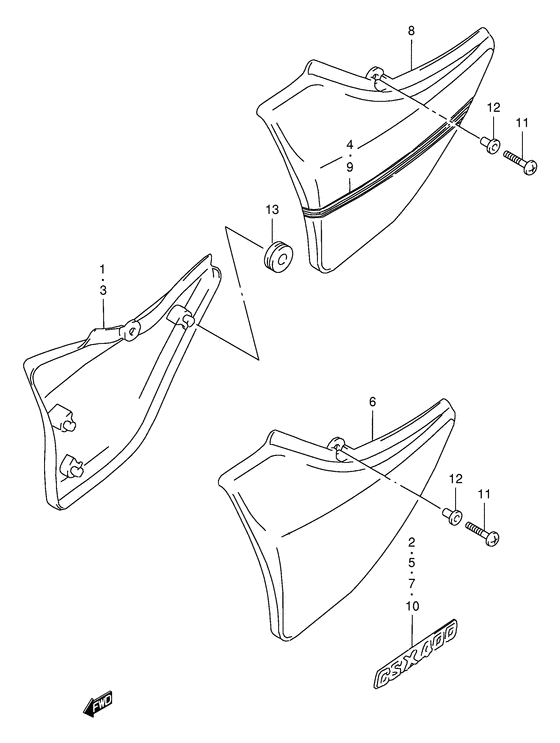 8

12

11

4

9

13

1

3

6

12

11

2

5

7

10

GSX400

FWD