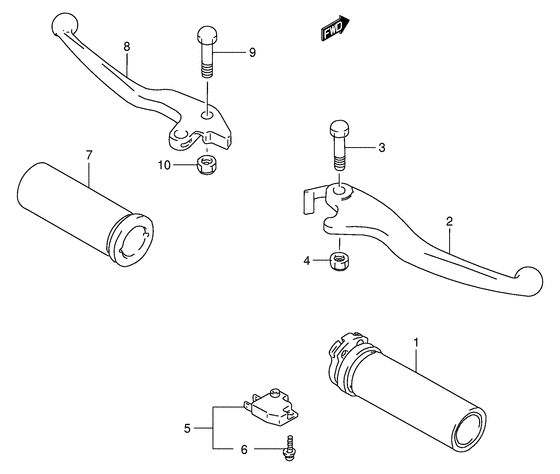 FWD
8
9
7
10
3
2
4
1
5
6