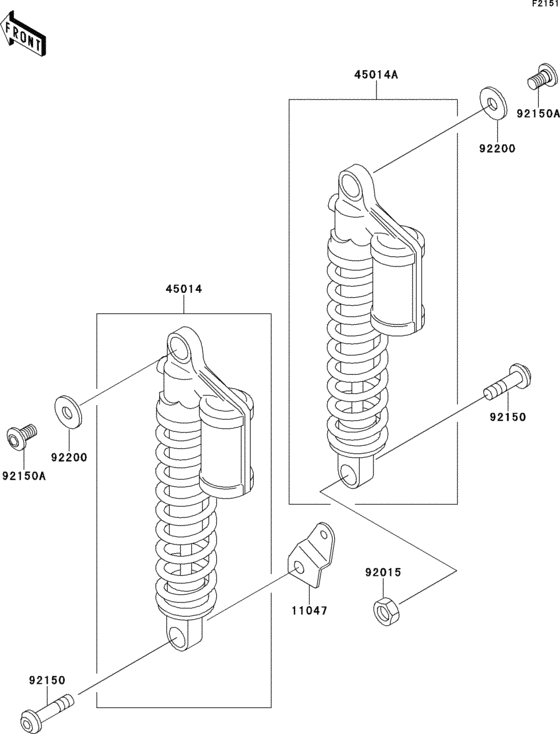 F2151

FRONT

45014A

92150A

92200

45014

92150

92200

92150A

92015

11047

92150