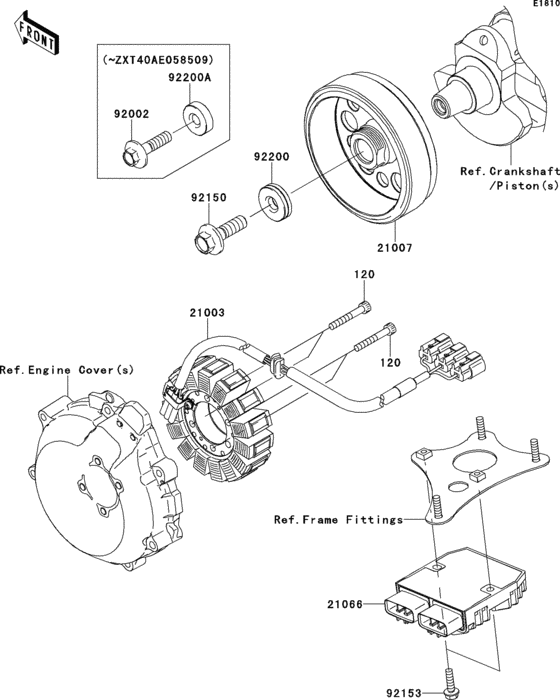 E1810

FRONT

(~ZXT40AE058509)
92200A
92002

92200
92150

21007

Ref.Crankshaft
/Piston(s)

120
21003
120

Ref.Engine Cover(s)

Ref.Frame Fittings

21066

92153