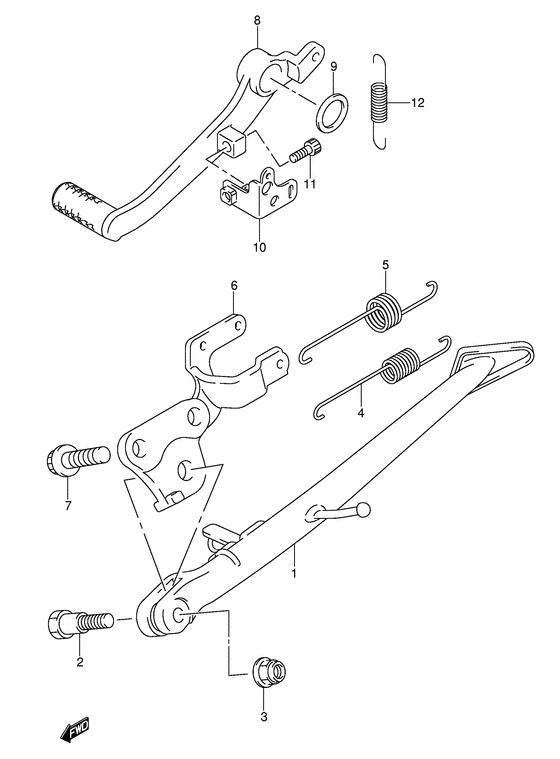 8
9
12
11
10
5
6
4
7
1
2
3
FWD