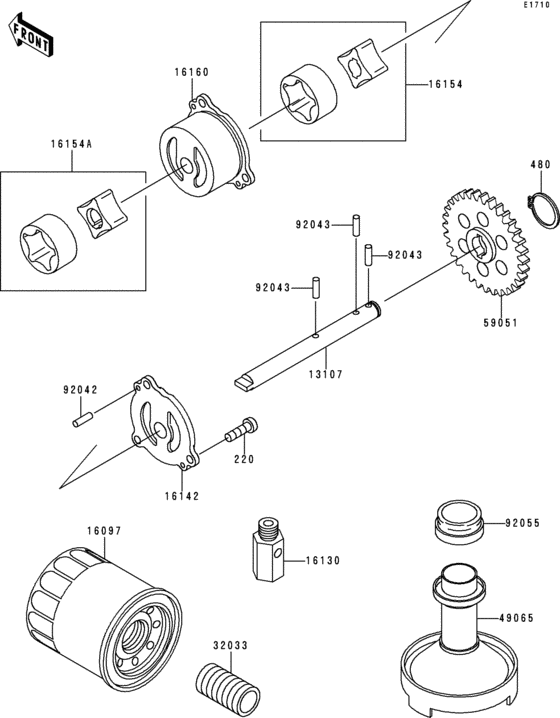 E1710

FRONT

16160

16154

16154A

480

92043

92043

92043

59051

13107

92042

220

16142

16097

16130

92055

49065

32033