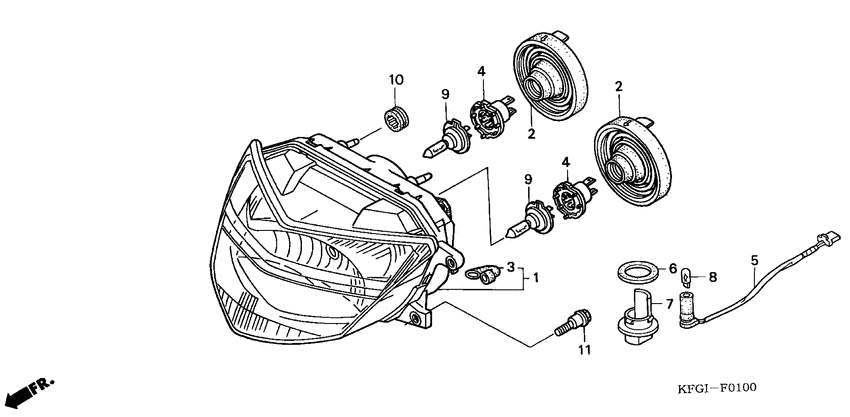 10
9
4
2
2
9
4
3
1
6
8
5
7
11
FR.
KFGI—F0100