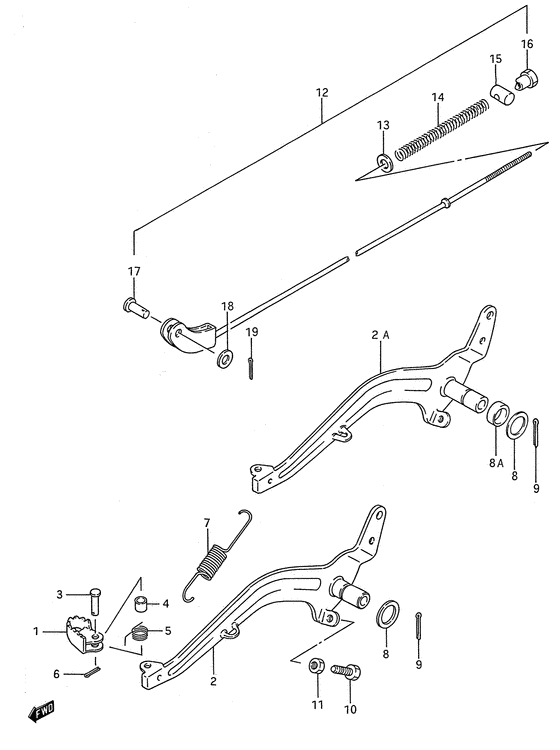 16
15
12
14
13
17
18
19
2 A
8 A
8
9
7
3
4
1
5
6
2
8
9
11
10
FWD