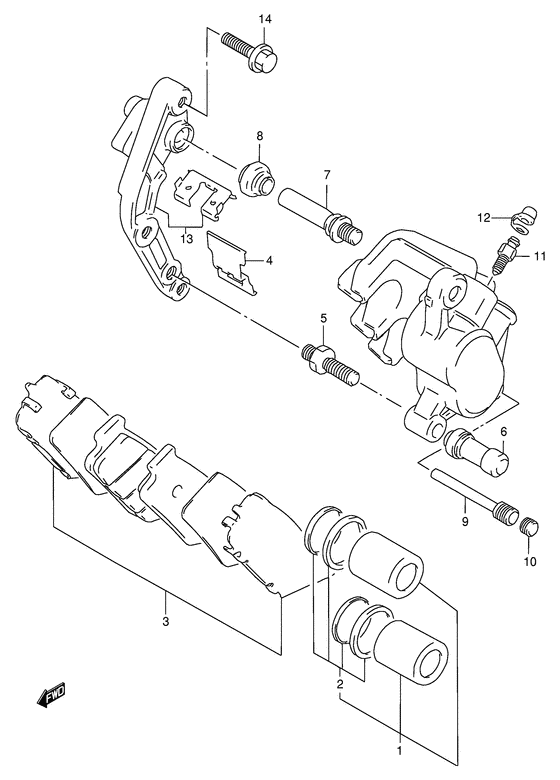 14
8
7
12
11
13
4
5
6
9
10
3
2
1
FWD