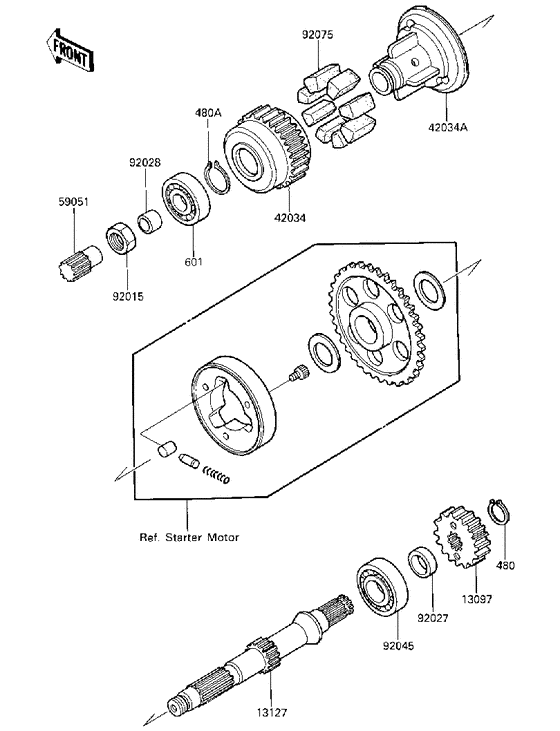 FRONT

92075

42034A

480A

92028

59051

42034

601

92015

Ref. Starter Motor

480

13097

92027

92045

13127