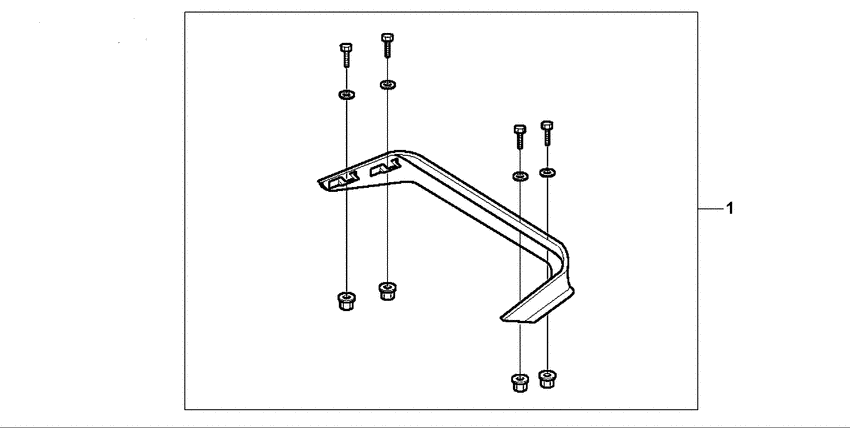 1