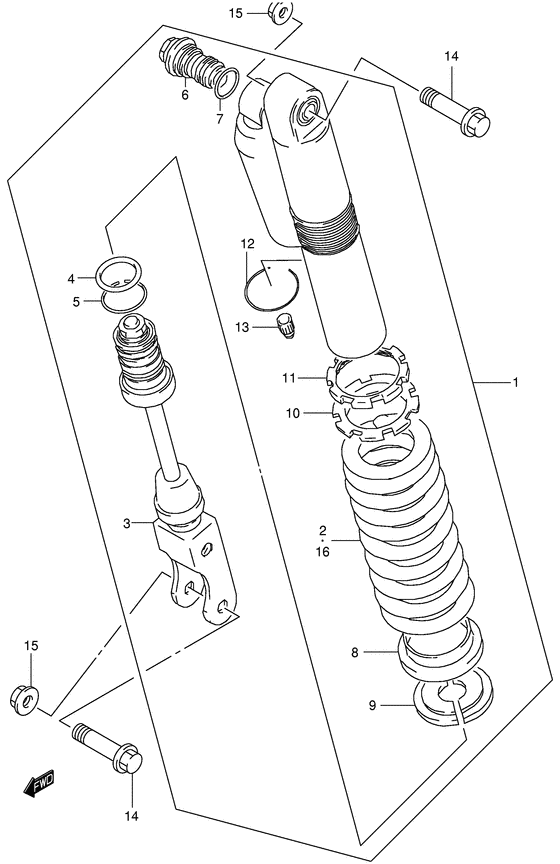 15
14
6
7
12
4
5
13
11
1
10
3
2
16
8
9
15
FWD
14