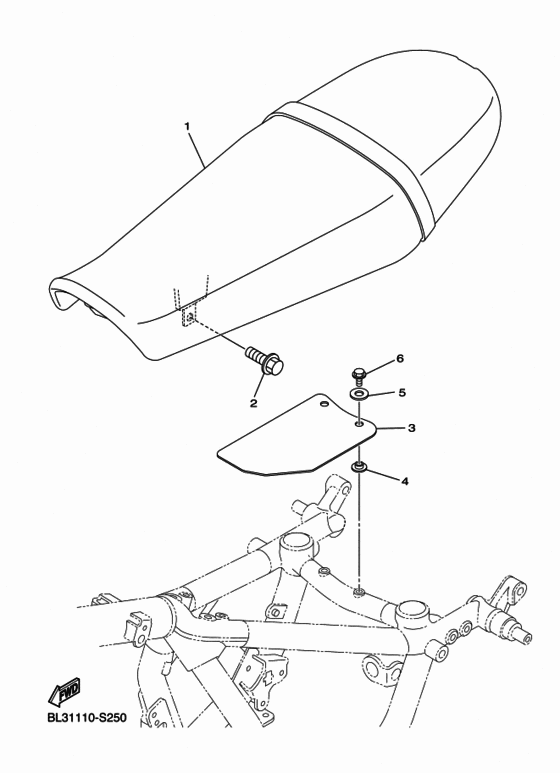 1
2
6
5
3
4
FWD
BL31110-S250