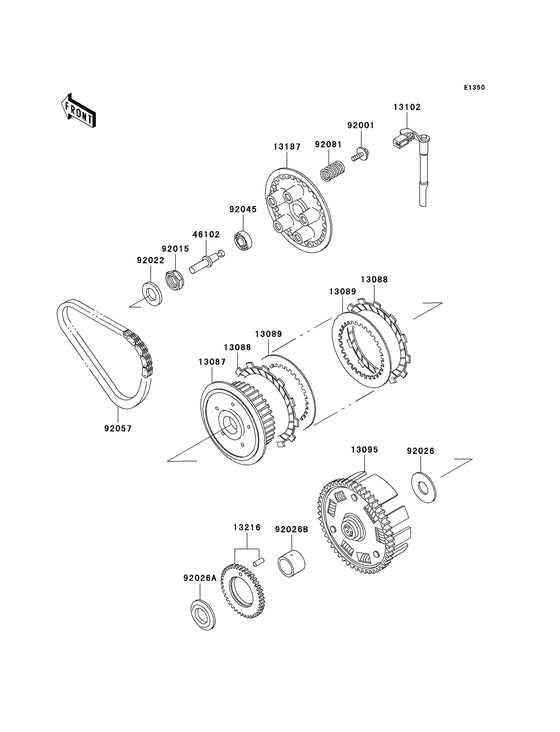 E1350

FRONT

13102

92001

92081

13187

92045

46102

92015

92022

13088

13089

13089

13088

13087

92057

13095

92026

13216

92026B

92026A