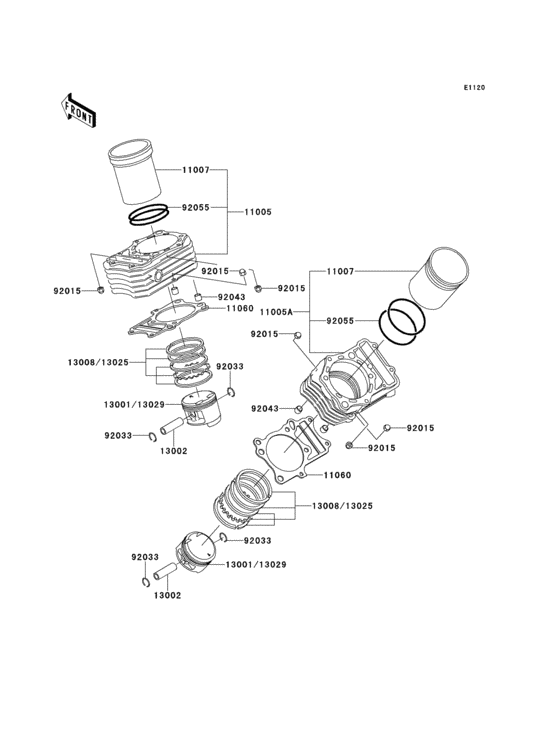 E1120

FRONT

11007
92055
11005
92015
92015
92015
92043
11060
13008/13025
92033
13001/13029
92033
13002

11007
11005A
92055
92015
92043
92015
92015
11060
13008/13025
92033
92033
13001/13029
13002