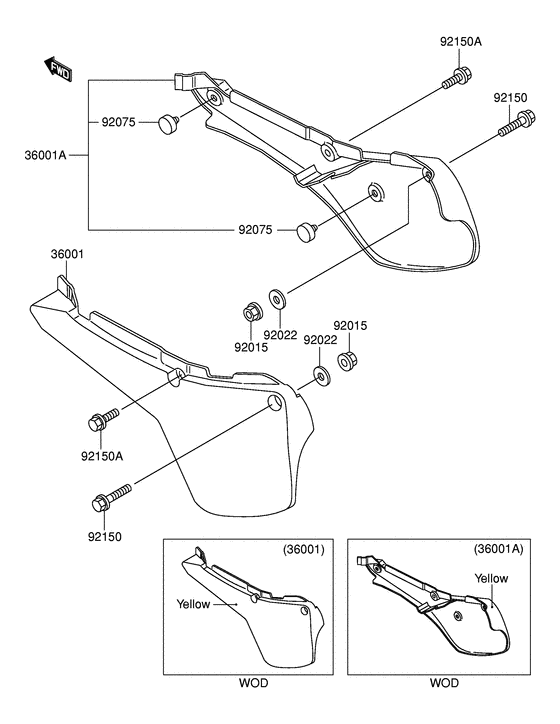 FWD

92150A

92150

92075

36001A

92075

36001

92015

92022

92022

92015

92150A

92150

(36001)

Yellow

WOD

(36001A)

Yellow

WOD