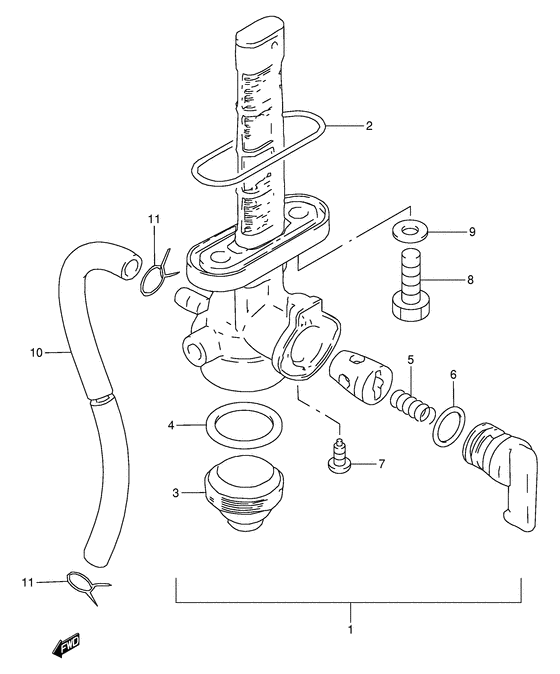 2
11
9
8
10
5
6
4
7
3
11
1
FWD