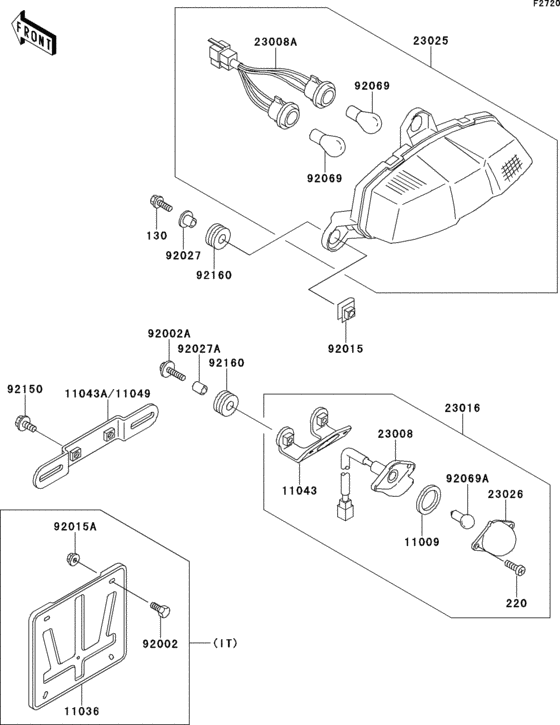 F2720

FRONT

23008A

23025

92069

92069

130

92027

92160

92015

92002A

92027A

92160

92150

11043A/11049

23016

23008

11043

92069A

23026

11009

220

92015A

92002

(IT)

11036