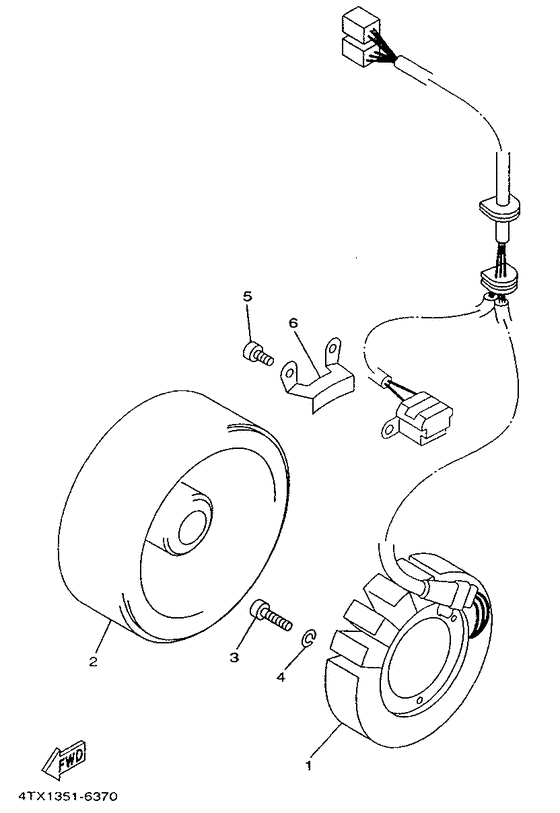 5
6
2
3
4
1
FWD
4TX1351-6370