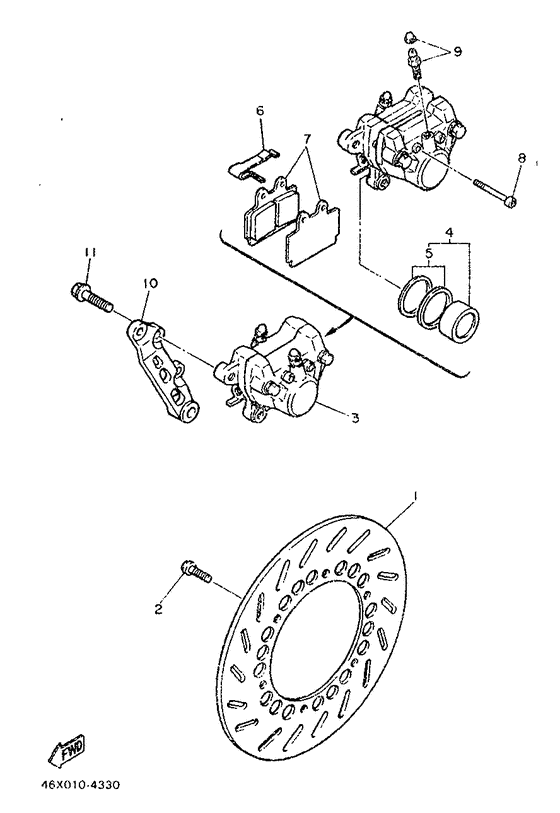 9
6
7
8
4
5
11
10
3
1
2
FWD
46X010-4330