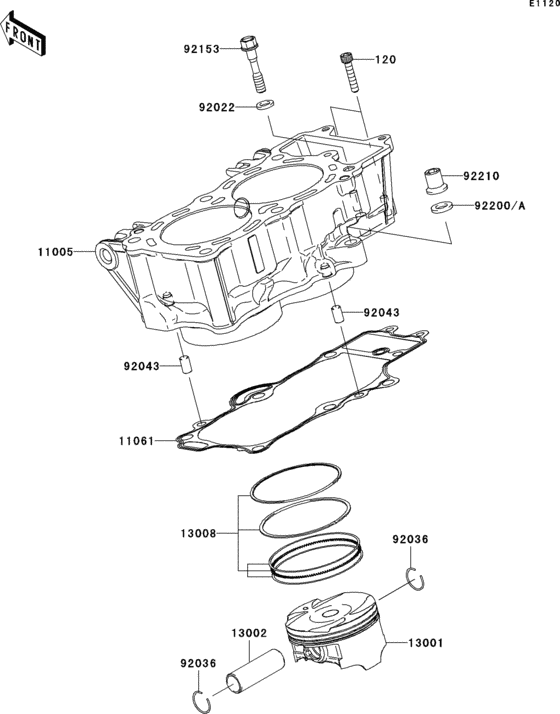 E1120

FRONT

92153

120

92022

92210

92200/A

11005

92043

92043

11061

13008

92036

13002

13001

92036