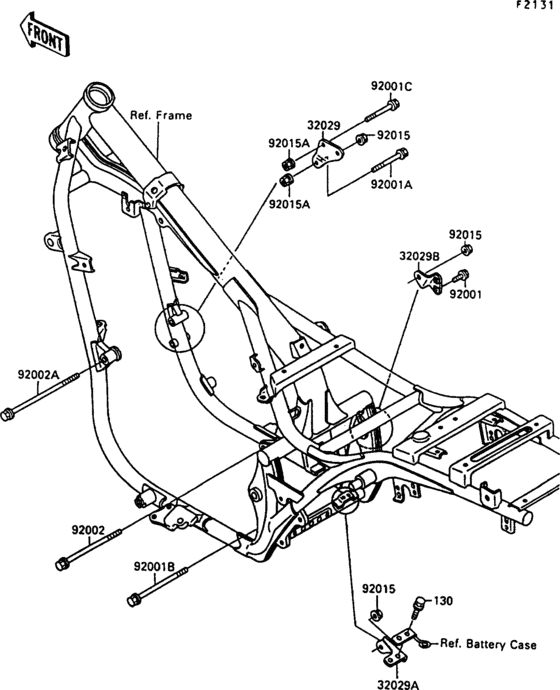 F2131

FRONT

Ref. Frame

92001C

32029

92015A

92015

92015A

92001A

92015

32029B

92001

92002A

92002

92001B

92015

130

Ref. Battery Case

32029A