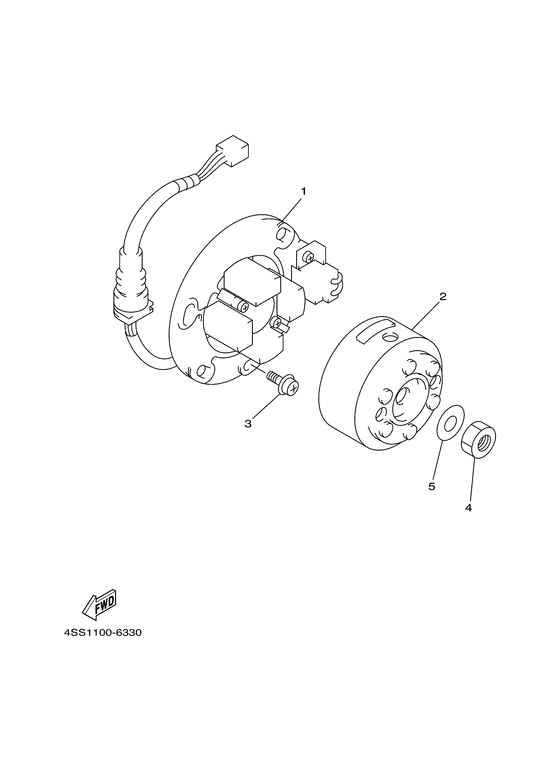 1
2
3
5
4
FWD
4SS1100-6330