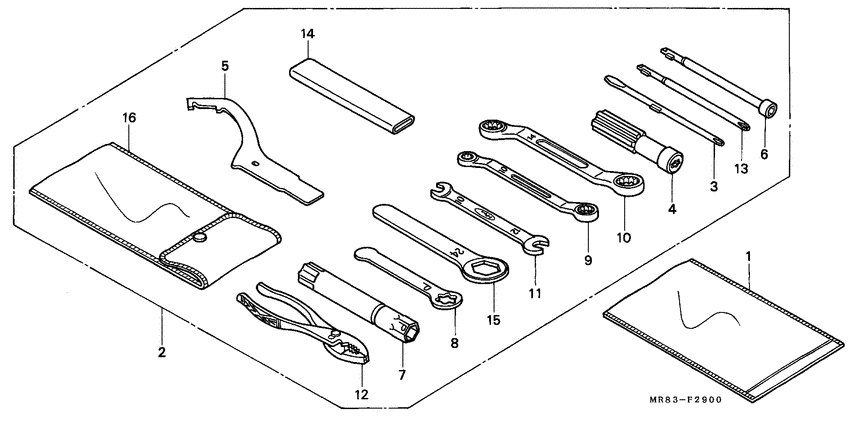 14
5
16
6
13
3
4
10
9
11
15
8
7
12
2
1
MR83-F2900