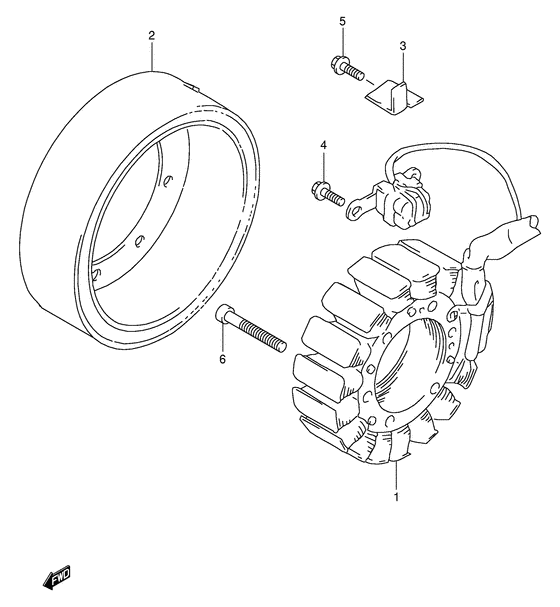 2
5
3
4
6
1
FWD