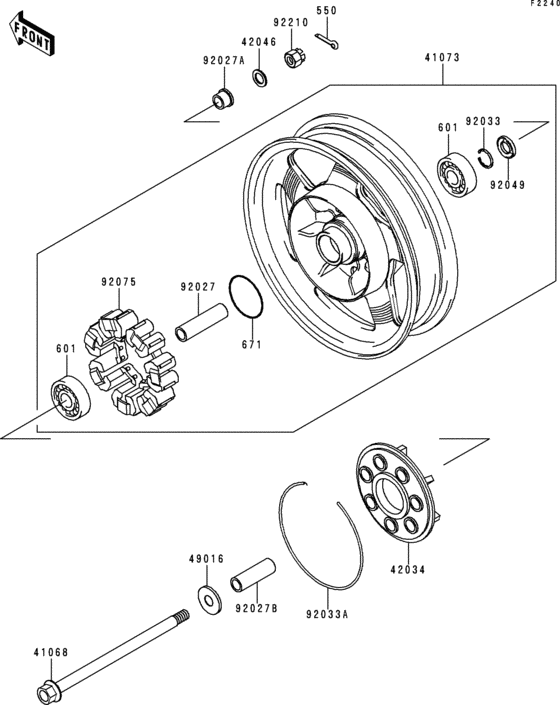 F2240

FRONT

550
92210
42046
92027A
41073
601
92033
92049
92075
92027
671
601
42034
49016
92027B
92033A
41068