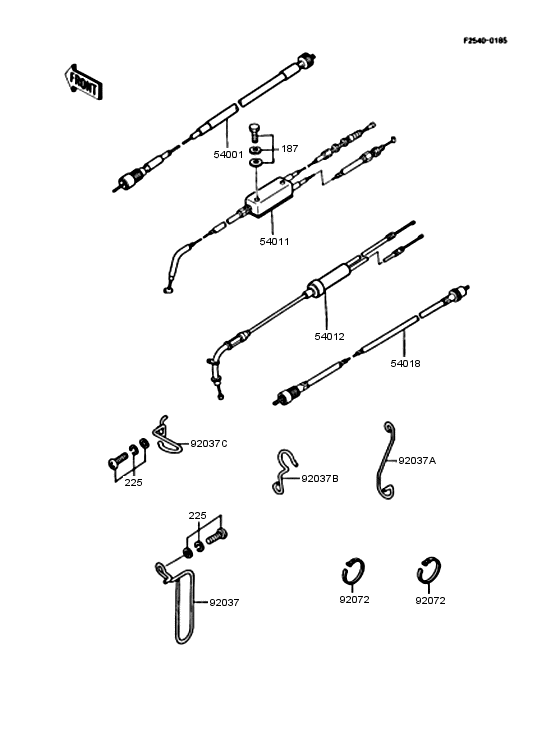 F2540-0185

FRONT

54001

187

54011

54012

54018

92037C

225

92037B

92037A

225

92037

92072

92072