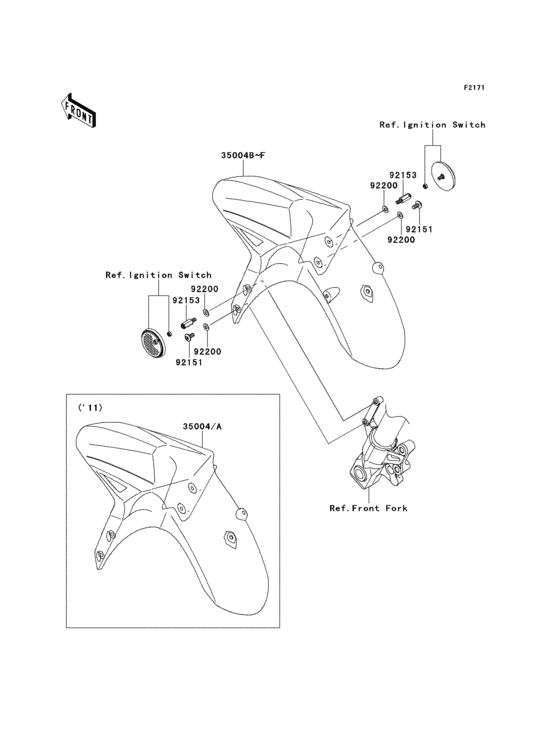 F2171

FRONT

Ref.Ignition Switch

35004B~F

92153
92200
92151
92200

Ref.Ignition Switch

92200
92153
92200
92151

('11)

35004/A

Ref.Front Fork