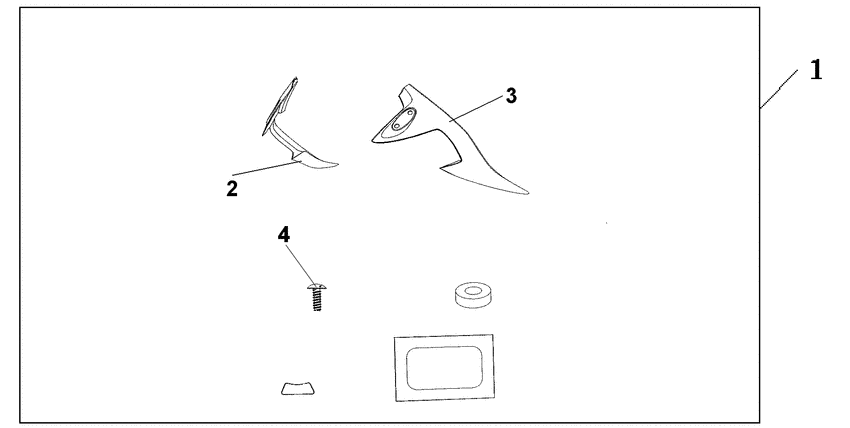 1
3
2
4