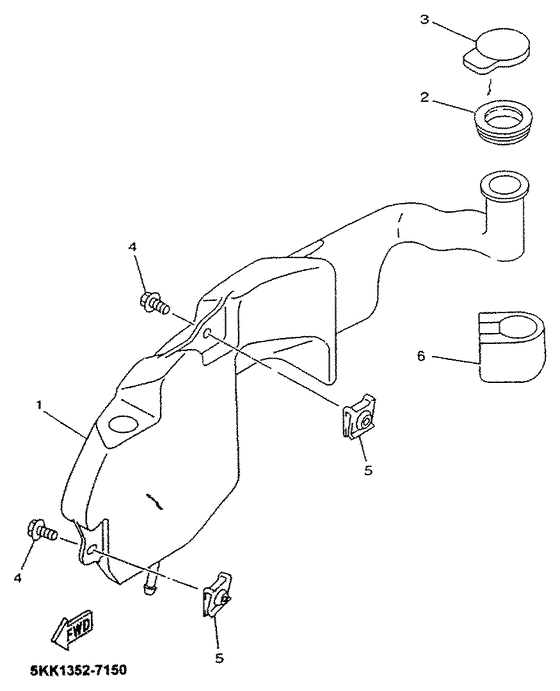 3
2
4
6
1
5
4
FWD
5
5KK1352-7150