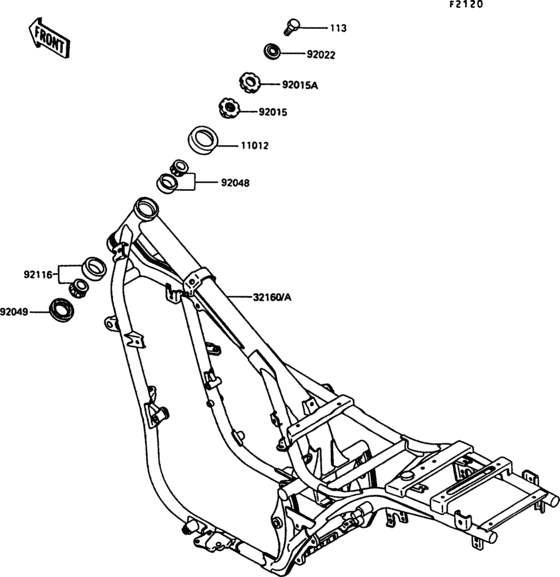 F2120

FRONT

113

92022

92015A

92015

11012

92048

92116

92049

32160/A