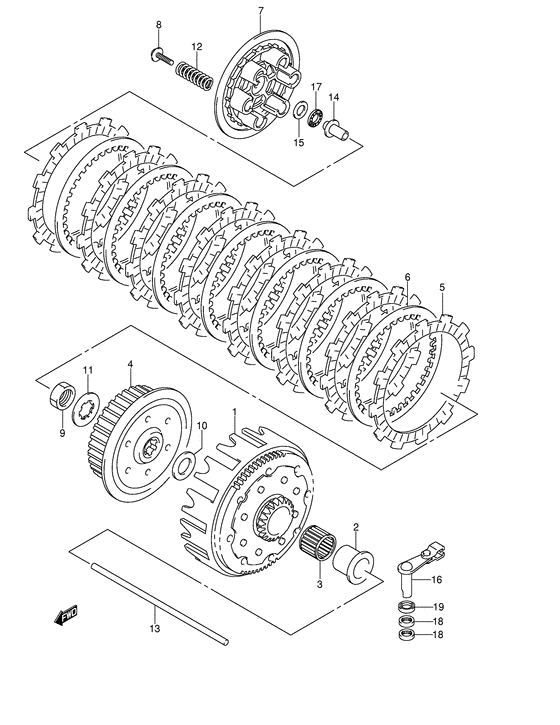 8
12
7
17
14
15
6
5
11
4
9
10
1
2
3
16
19
18
18
13
FWD