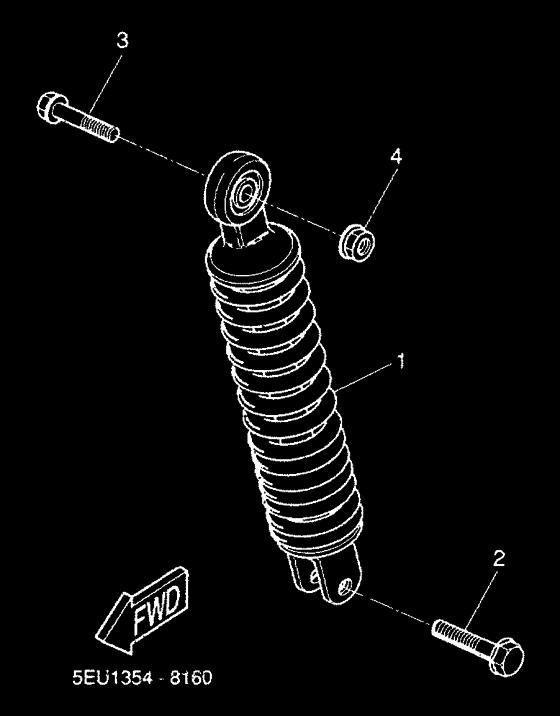 3

4

1

2

FWD

5EU1354 - 8160