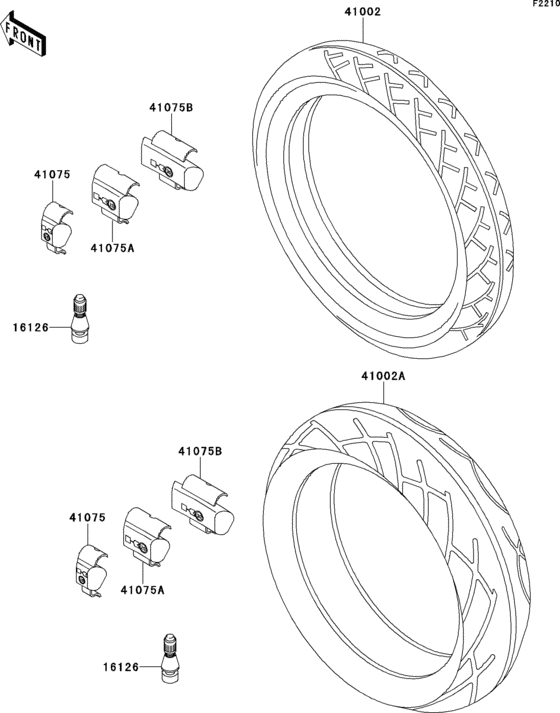 F2210

FRONT

41002

41075B

41075

41075A

16126

41002A

41075B

41075

41075A

16126