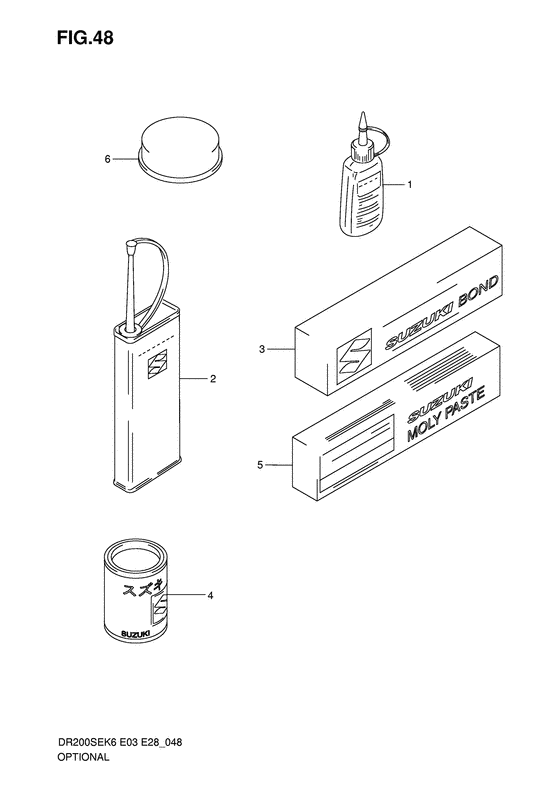 FIG.48

6

1

SUZUKI BOND

3

2

SUZUKI
MOLY PASTE

5

スズキ

4

SUZUKI

DR200SEK6 E03 E28_048
OPTIONAL