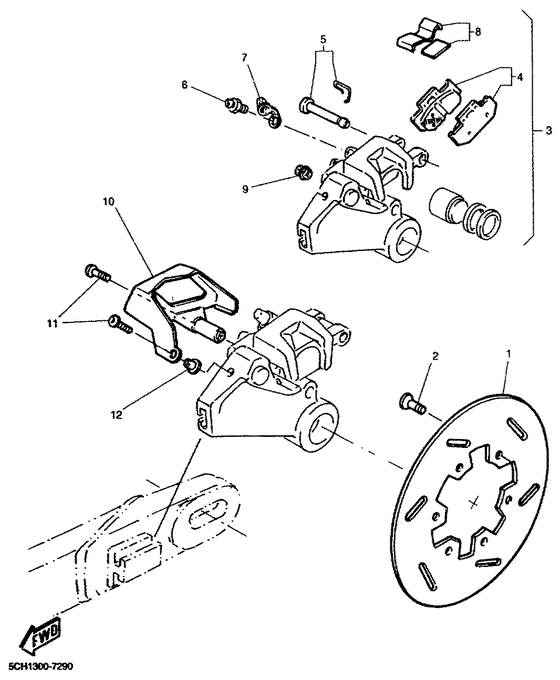 8
5
7
4
6
3
9
10
11
12
2
1
FWD
5CH1300-7290