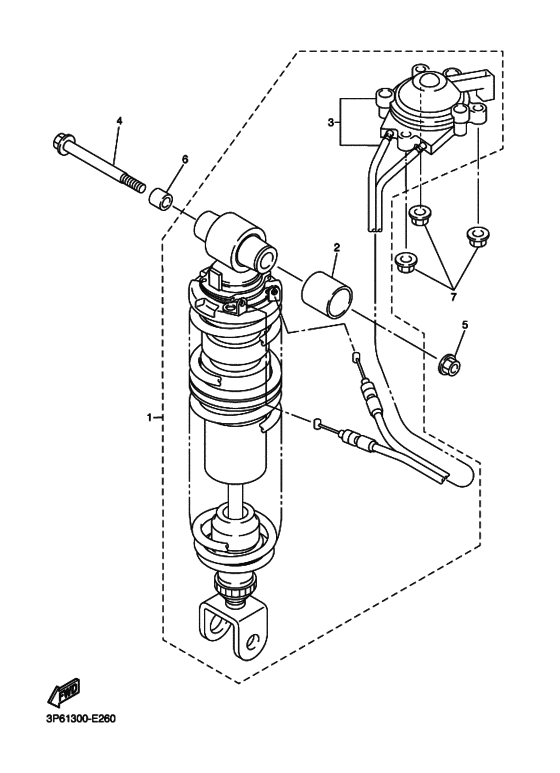 4
6
3
2
7
5
1
FWD
3P61300-E260