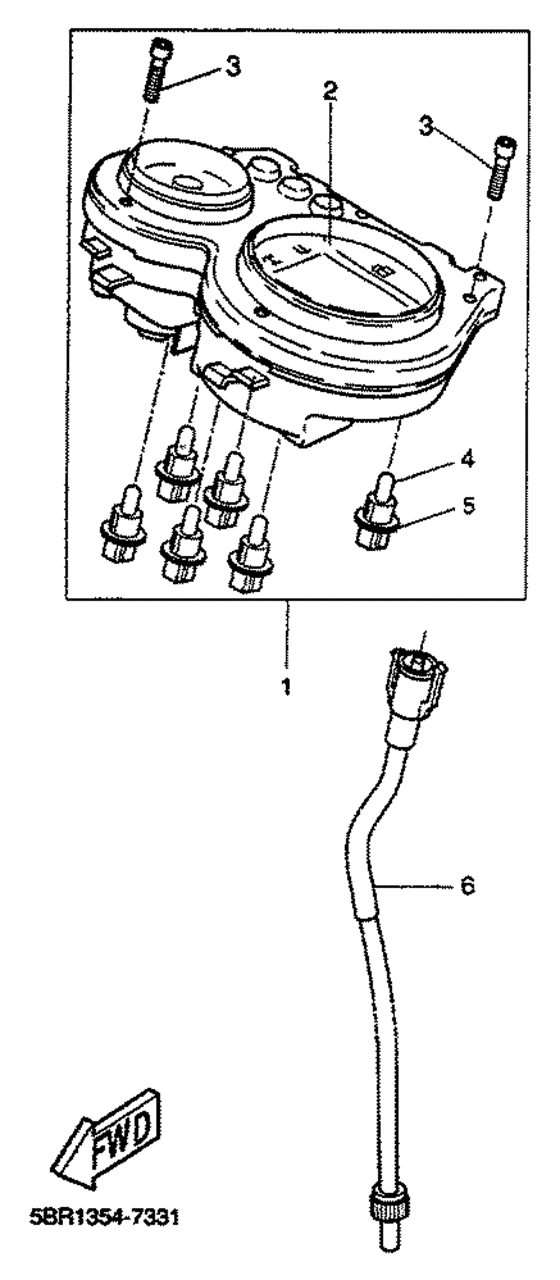 3
2
3
4
5
1
6
FWD
5BR1354-7331