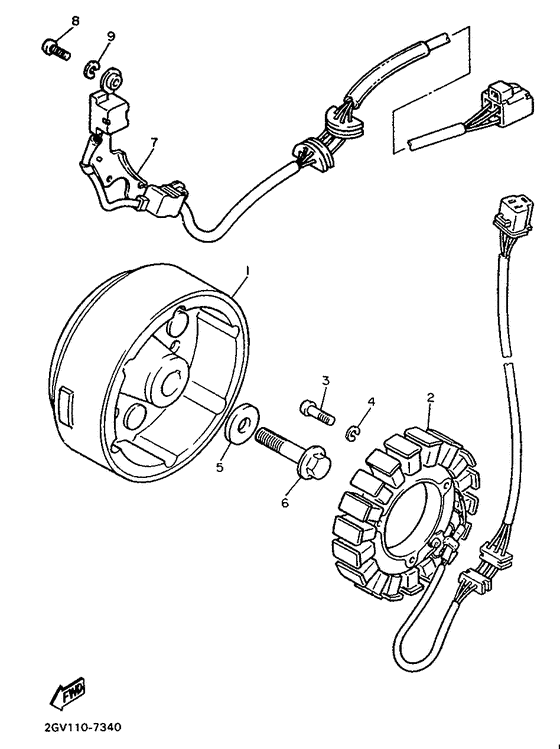 8
9
7
1
3
4
2
5
6
FWD
2GV110-7340