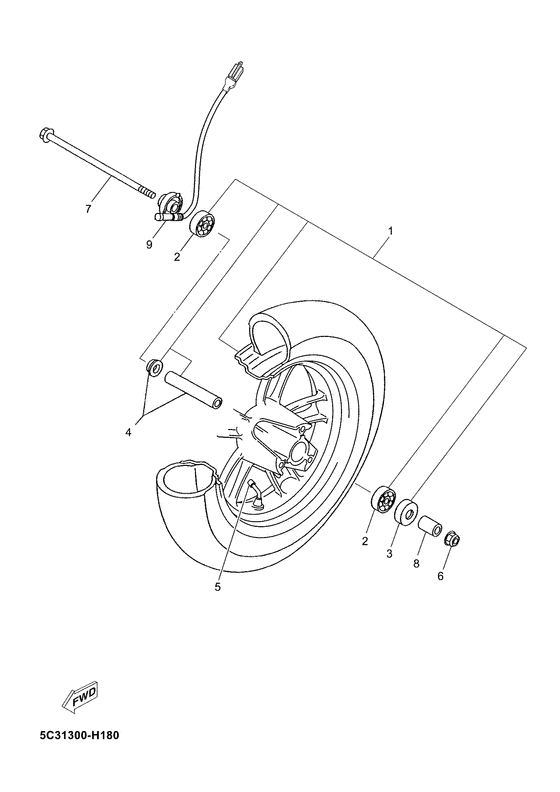 7
9
2
1
4
5
2
3
8
6
FWD
5C31300-H180