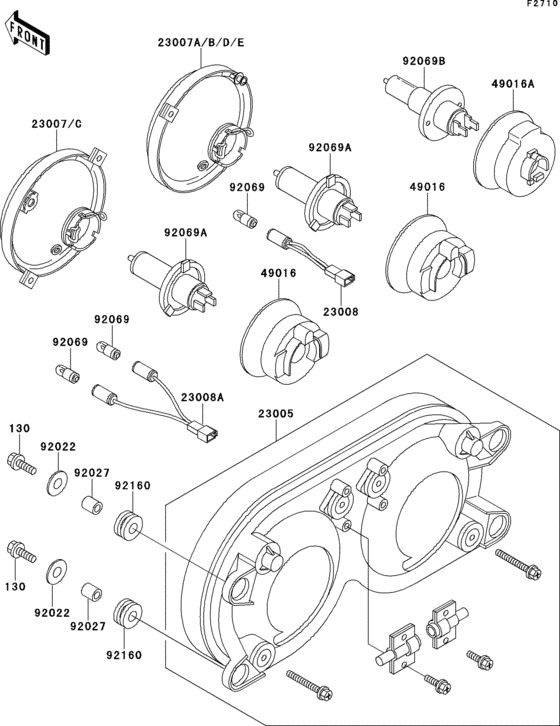 F2710

FRONT

23007A/B/D/E

92069B

49016A

23007/C

92069A

92069

49016

92069A

49016

23008

92069

92069

23008A

23005

130

92022

92027

92160

130

92022

92027

92160