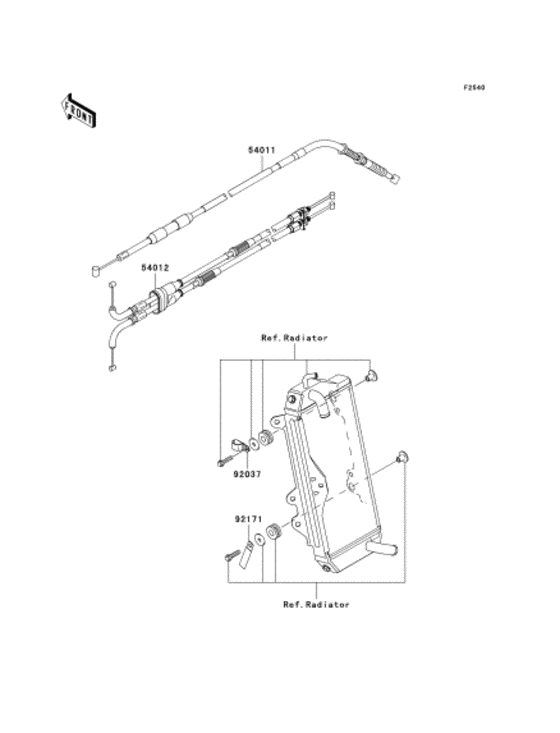 F2540

FRONT

54011

54012

Ref.Radiator

92037

92171

Ref.Radiator