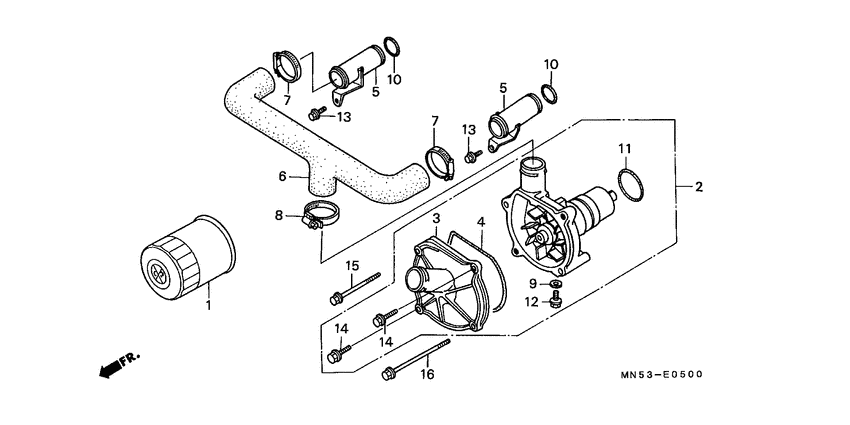 7
5
10
10
13
5
7
13
11
6
2
8
3
4
15
9
12
1
14
14
16
FR.
MN53-E0500