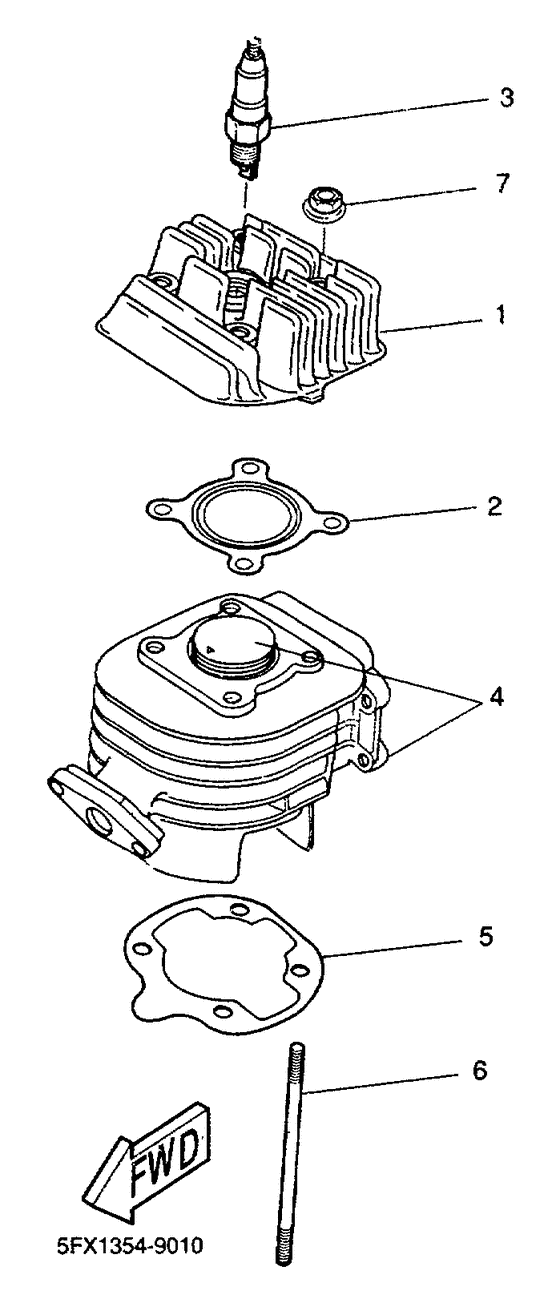 3
7
1
2
4
5
6
FWD
5FX1354-9010