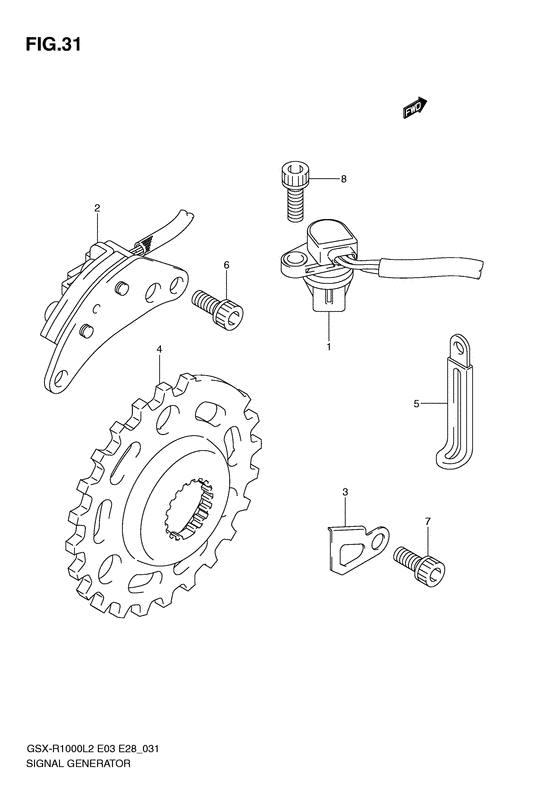 FIG.31

FWD

8

2

6

1

4

5

3

7

GSX-R1000L2 E03 E28_031
SIGNAL GENERATOR